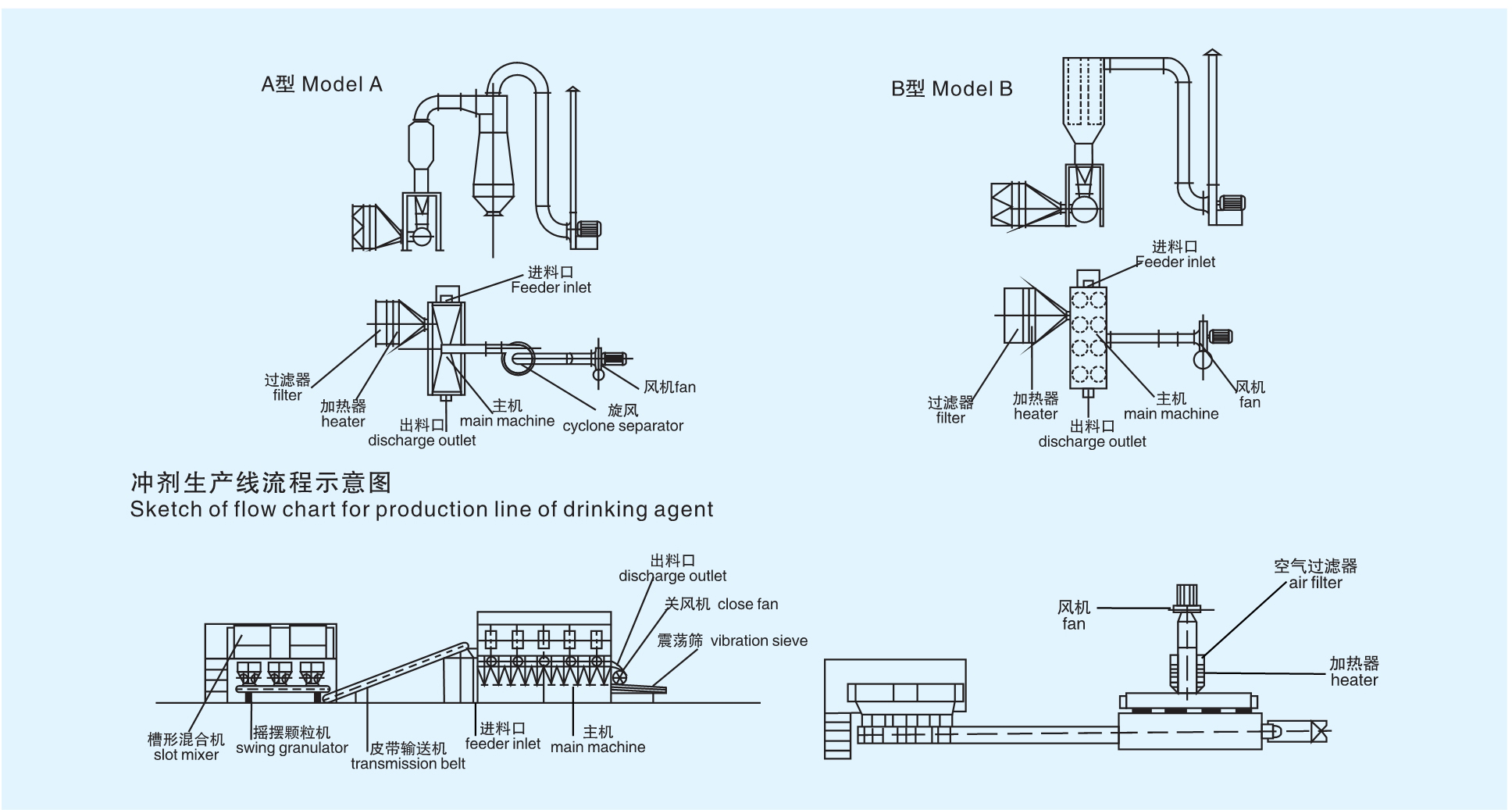 A型 Model A

进料口
Feeder inlet

过滤器
filter

加热器
heater

出料口
discharge outlet

主机
main machine

旋风
cyclone separator

风机fan

B型 Model B

进料口
Feeder inlet

过滤器
filter

加热器
heater

出料口
discharge outlet

主机
main machine

风机
fan

冲剂生产线流程示意图
Sketch of flow chart for production line of drinking agent

出料口
discharge outlet

关风机 close fan

震荡筛 vibration sieve

槽形混合机
slot mixer

摇摆颗粒机
swing granulator

皮带输送机
transmission belt

进料口
feeder inlet

主机
main machine

空气过滤器
air filter

风机
fan

加热器
heater